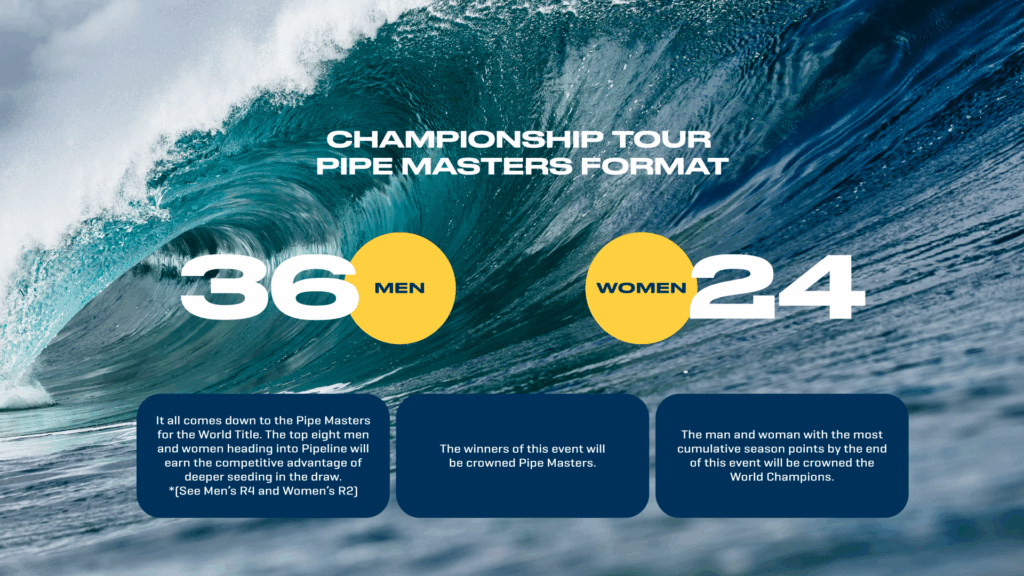 CHAMPIONSHIP TOUR
PIPE MASTERS FORMAT

36 MEN

WOMEN 24

It all comes down to the Pipe Masters for the World Title. The top eight men and women heading into Pipeline will earn the competitive advantage of deeper seeding in the draw. *(See Men's R4 and Women's R2)

The winners of this event will be crowned Pipe Masters.

The man and woman with the most cumulative season points by the end of this event will be crowned the World Champions.